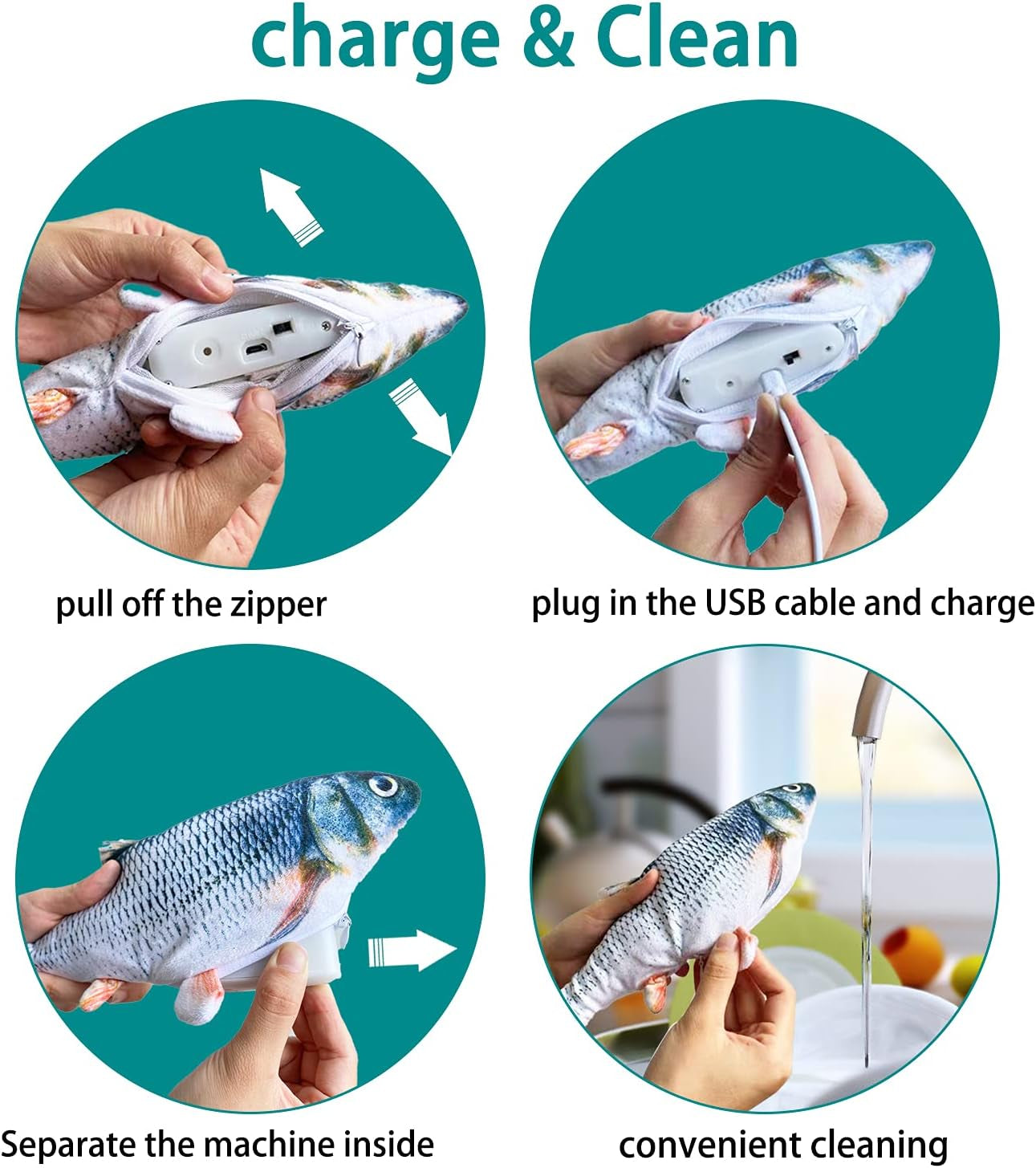 charge & Clean

pull off the zipper

plug in the USB cable and charge

Separate the machine inside

convenient cleaning